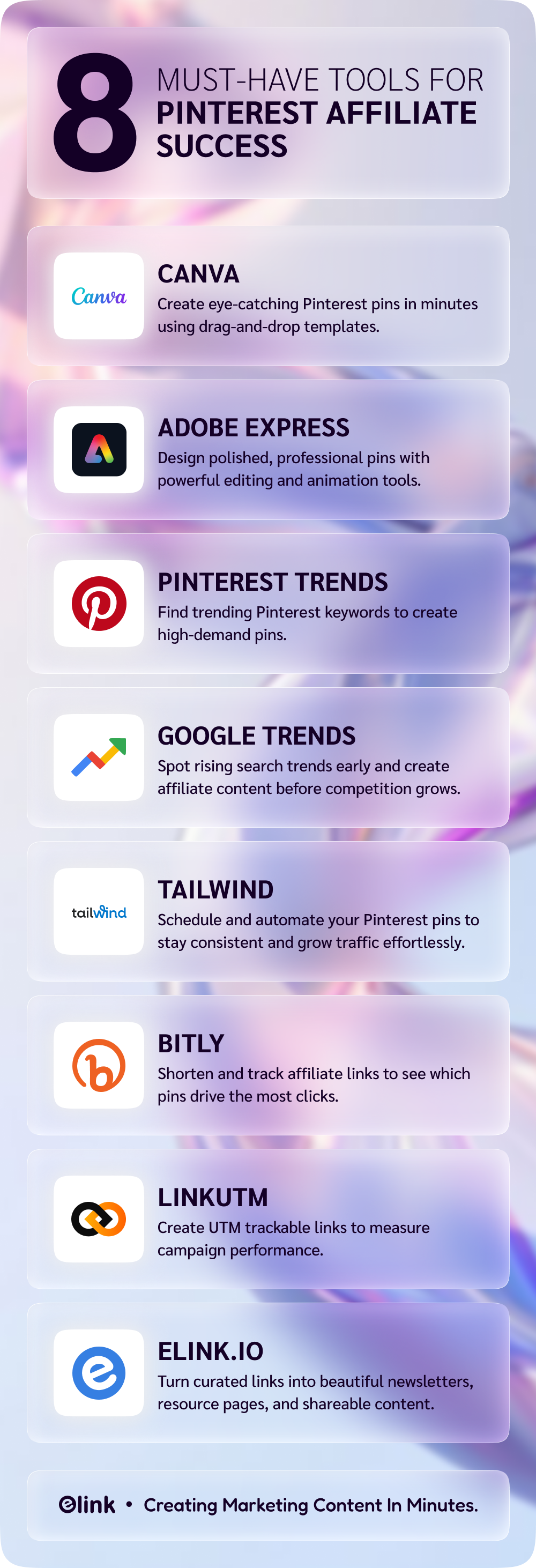 8 MUST-HAVE TOOLS FOR PINTEREST AFFILIATE SUCCESS

Canva

CANVA
Create eye-catching Pinterest pins in minutes using drag-and-drop templates.

ADOBE EXPRESS
Design polished, professional pins with powerful editing and animation tools.

PINTEREST TRENDS
Find trending Pinterest keywords to create high-demand pins.

GOOGLE TRENDS
Spot rising search trends early and create affiliate content before competition grows.

tailwind

TAILWIND
Schedule and automate your Pinterest pins to stay consistent and grow traffic effortlessly.

BITLY
Shorten and track affiliate links to see which pins drive the most clicks.

LINKUTM
Create UTM trackable links to measure campaign performance.

ELINK.IO
Turn curated links into beautiful newsletters, resource pages, and shareable content.

elink • Creating Marketing Content In Minutes.