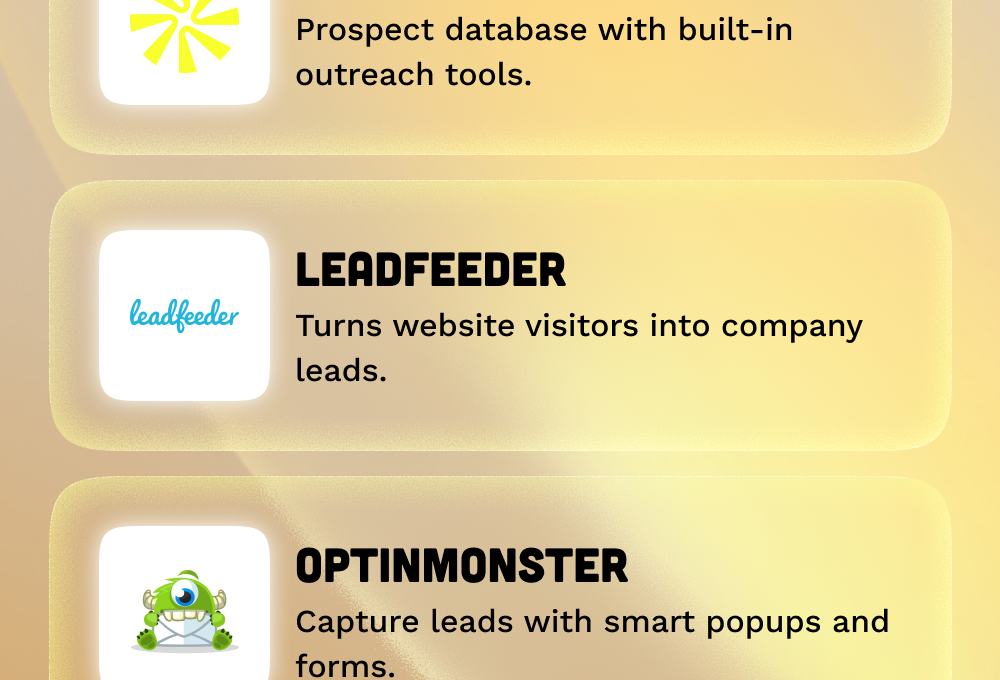 Prospect database with built-in outreach tools.

leadfeeder

LEADFEEDER

Turns website visitors into company leads.

OPTINMONSTER

Capture leads with smart popups and forms.