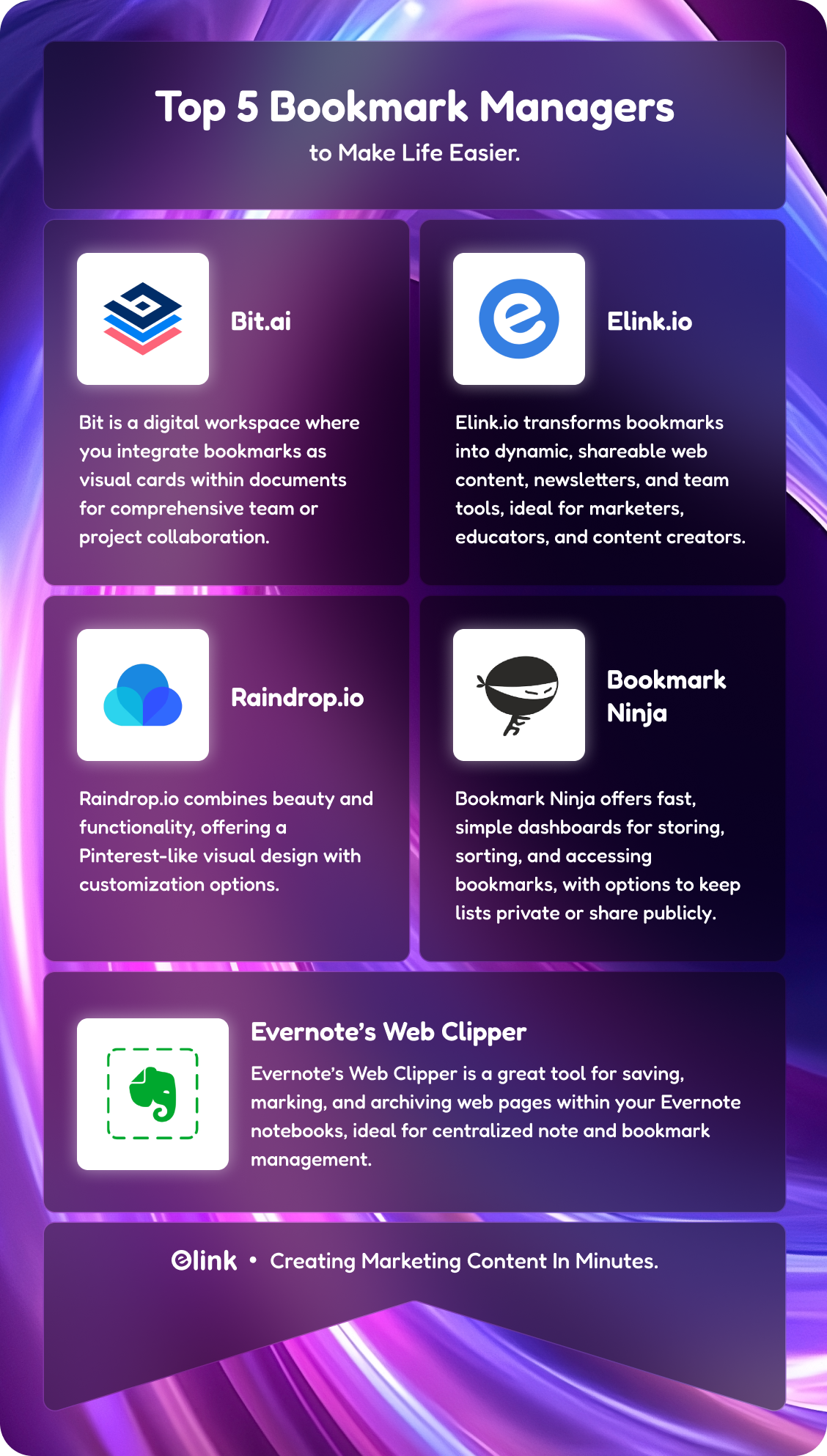 Top 5 Bookmark Managers
to Make Life Easier.

Bit.ai

Bit is a digital workspace where you integrate bookmarks as visual cards within documents for comprehensive team or project collaboration.

Elink.io

Elink.io transforms bookmarks into dynamic, shareable web content, newsletters, and team tools, ideal for marketers, educators, and content creators.

Raindrop.io

Raindrop.io combines beauty and functionality, offering a Pinterest-like visual design with customization options.

Bookmark Ninja

Bookmark Ninja offers fast, simple dashboards for storing, sorting, and accessing bookmarks, with options to keep lists private or share publicly.

Evernote's Web Clipper

Evernote's Web Clipper is a great tool for saving, marking, and archiving web pages within your Evernote notebooks, ideal for centralized note and bookmark management.

elink • Creating Marketing Content In Minutes.