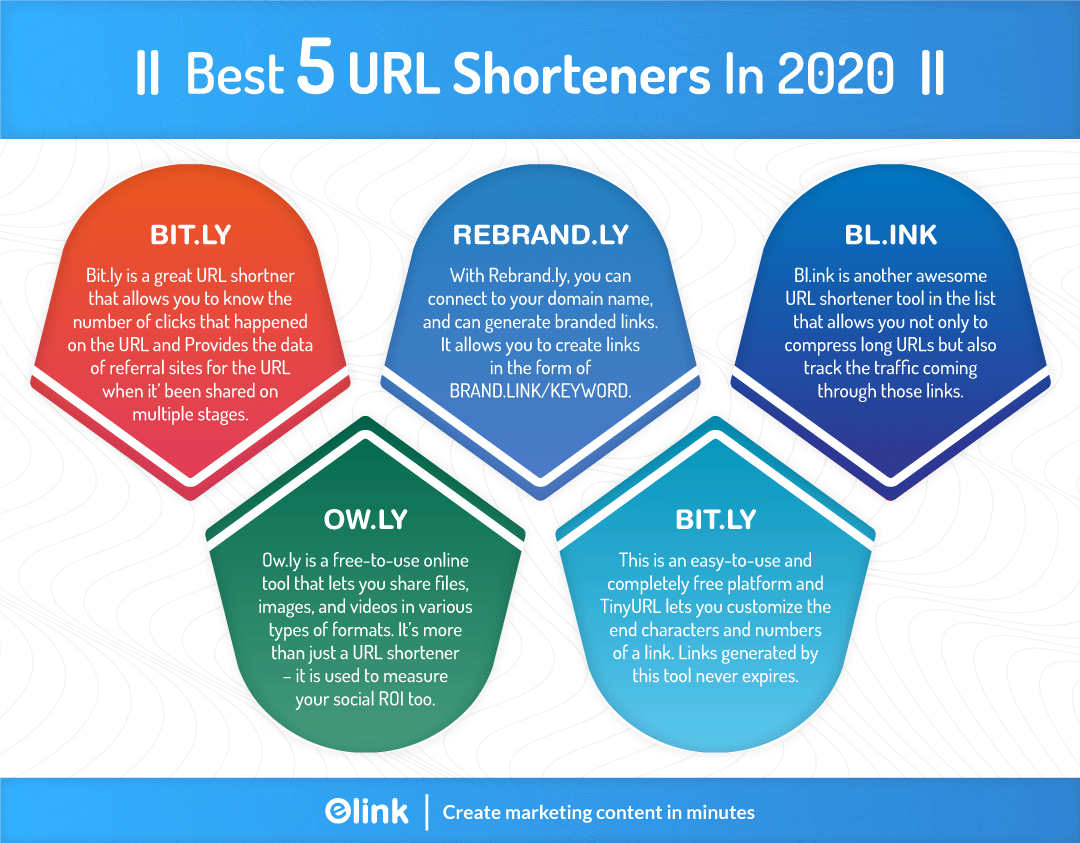 || Best 5 URL Shorteners In 2020 ||

BIT.LY

Bit.ly is a great URL shortner that allows you to know the number of clicks that happened on the URL and Provides the data of referral sites for the URL when it' been shared on multiple stages.

REBRAND.LY

With Rebrand.ly, you can connect to your domain name, and can generate branded links. It allows you to create links in the form of BRAND.LINK/KEYWORD.

BL.INK

Bl.ink is another awesome URL shortener tool in the list that allows you not only to compress long URLs but also track the traffic coming through those links.

OW.LY

Ow.ly is a free-to-use online tool that lets you share files, images, and videos in various types of formats. It's more than just a URL shortener – it is used to measure your social ROI too.

BIT.LY

This is an easy-to-use and completely free platform and TinyURL lets you customize the end characters and numbers of a link. Links generated by this tool never expires.

elink | Create marketing content in minutes